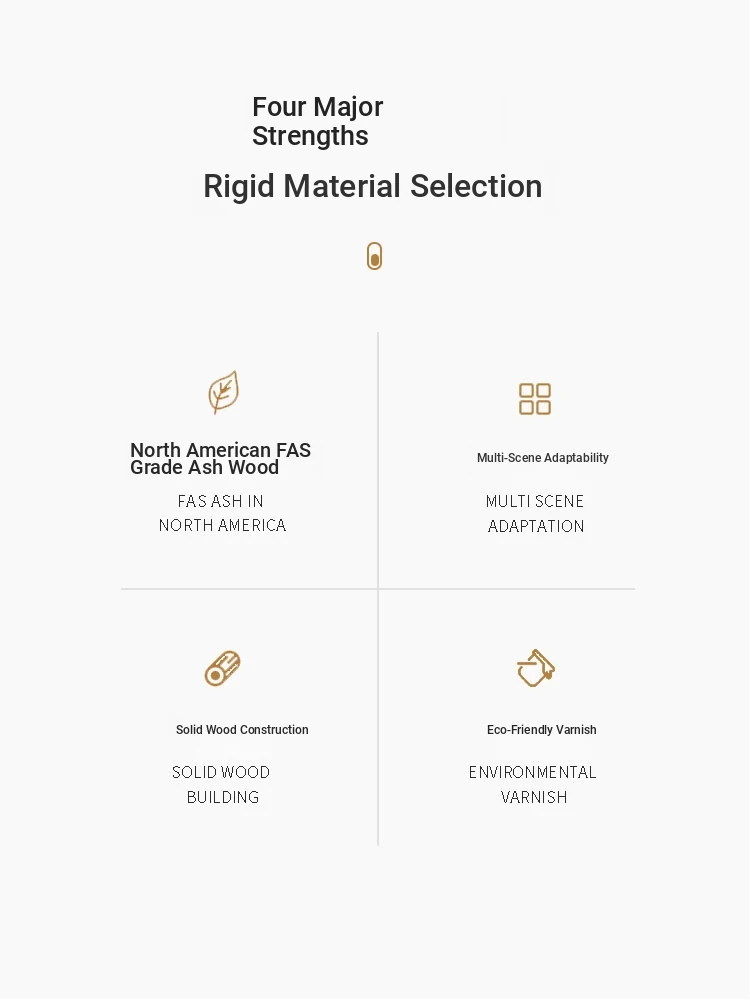 Four Major Strengths

Rigid Material Selection

North American FAS Grade Ash Wood

FAS ASH IN NORTH AMERICA

Multi-Scene Adaptability

MULTI SCENE ADAPTATION

Solid Wood Construction

SOLID WOOD BUILDING

Eco-Friendly Varnish

ENVIRONMENTAL VARNISH