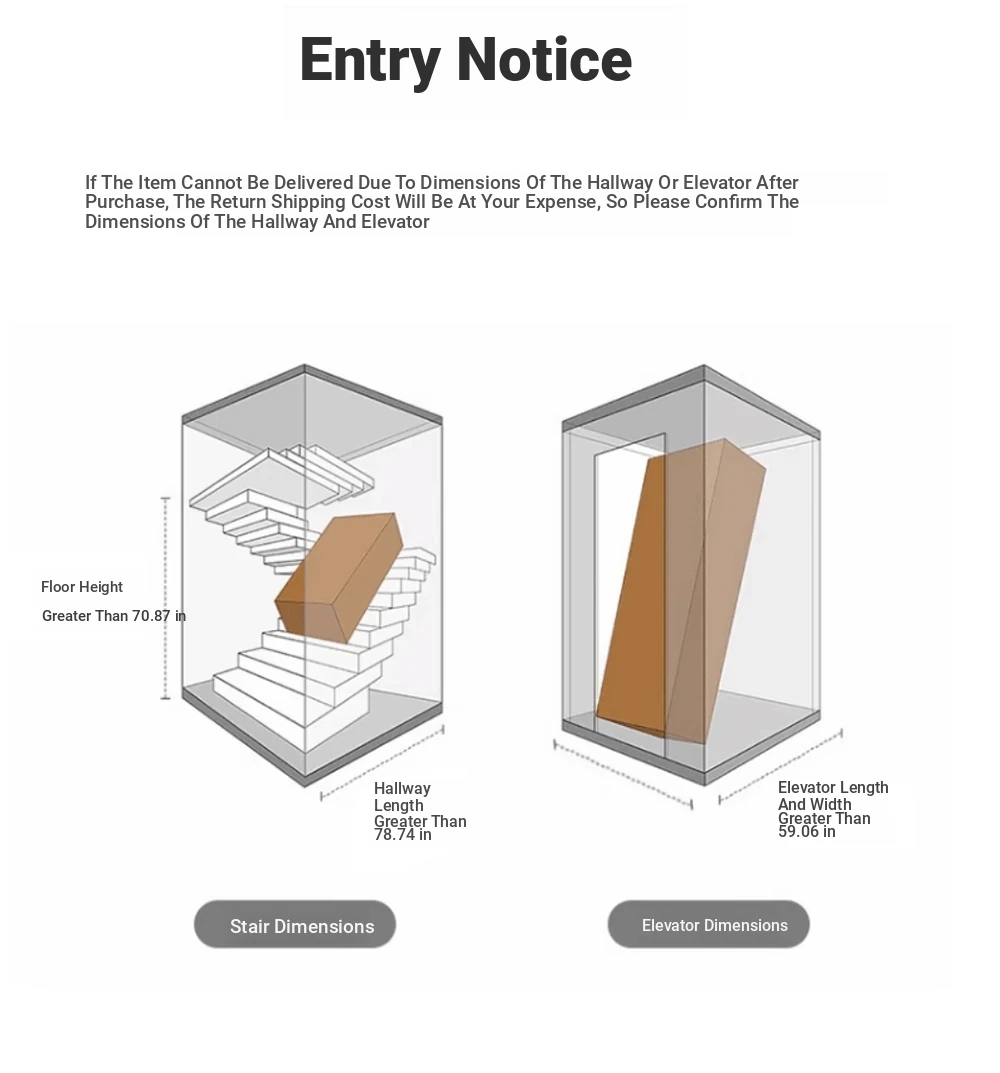 Entry Notice

If The Item Cannot Be Delivered Due To Dimensions Of The Hallway Or Elevator After Purchase, The Return Shipping Cost Will Be At Your Expense, So Please Confirm The Dimensions Of The Hallway And Elevator

Floor Height

Greater Than 70.87 in

Hallway Length Greater Than 78.74 in

Elevator Length And Width Greater Than 59.06 in

Stair Dimensions

Elevator Dimensions