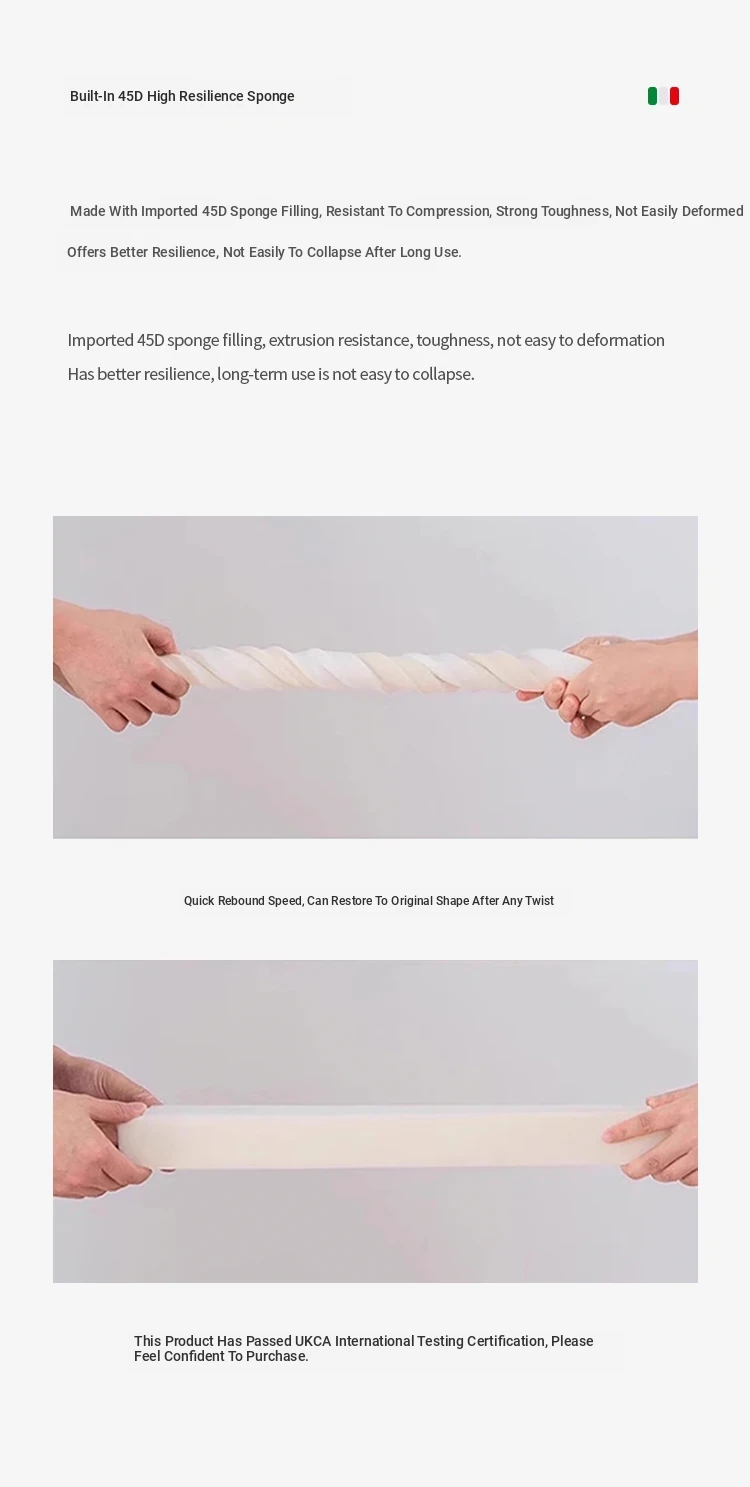 Built-In 45D High Resilience Sponge

Made With Imported 45D Sponge Filling, Resistant To Compression, Strong Toughness, Not Easily Deformed

Offers Better Resilience, Not Easily To Collapse After Long Use.

Imported 45D sponge filling, extrusion resistance, toughness, not easy to deformation
Has better resilience, long-term use is not easy to collapse.

Quick Rebound Speed, Can Restore To Original Shape After Any Twist

This Product Has Passed UKCA International Testing Certification, Please Feel Confident To Purchase.