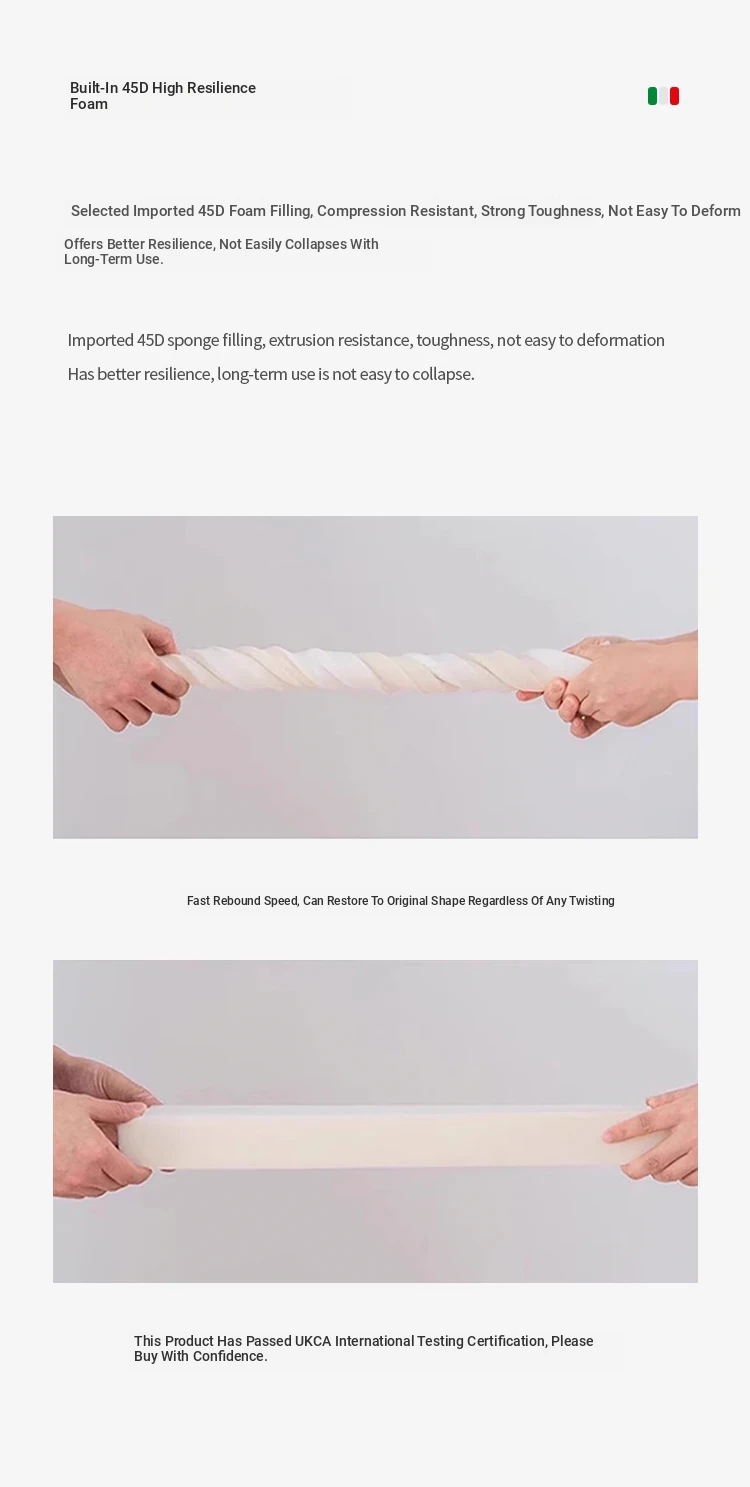 Built-In 45D High Resilience Foam

Selected Imported 45D Foam Filling, Compression Resistant, Strong Toughness, Not Easy To Deform

Offers Better Resilience, Not Easily Collapses With Long-Term Use.

Imported 45D sponge filling, extrusion resistance, toughness, not easy to deformation

Has better resilience, long-term use is not easy to collapse.

Fast Rebound Speed, Can Restore To Original Shape Regardless Of Any Twisting

This Product Has Passed UKCA International Testing Certification, Please Buy With Confidence.