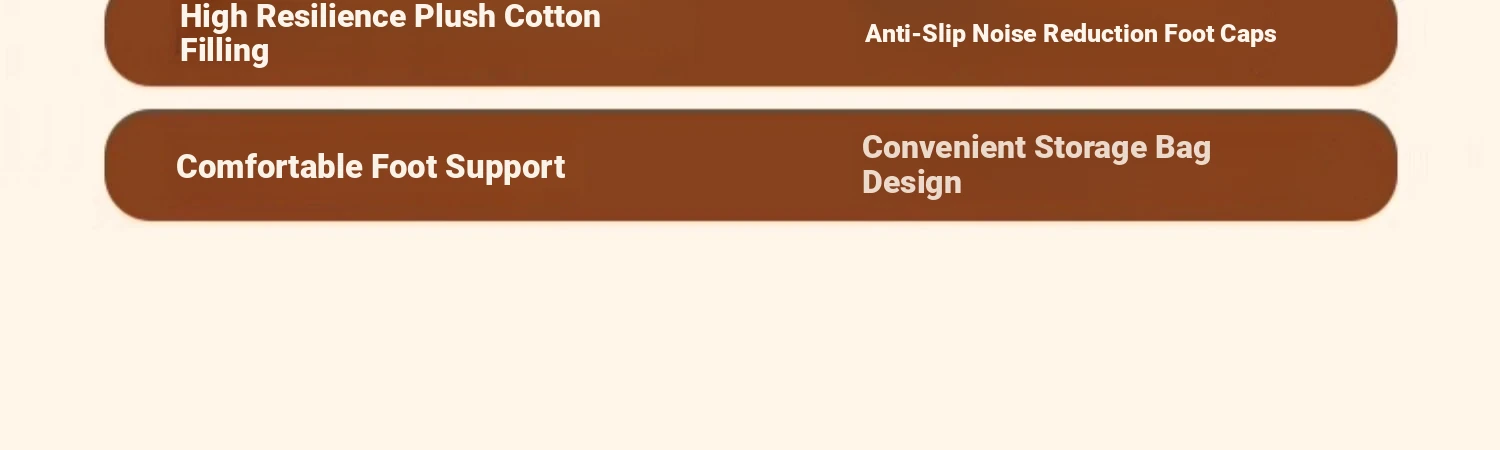 High Resilience Plush Cotton Filling

Anti-Slip Noise Reduction Foot Caps

Comfortable Foot Support

Convenient Storage Bag Design