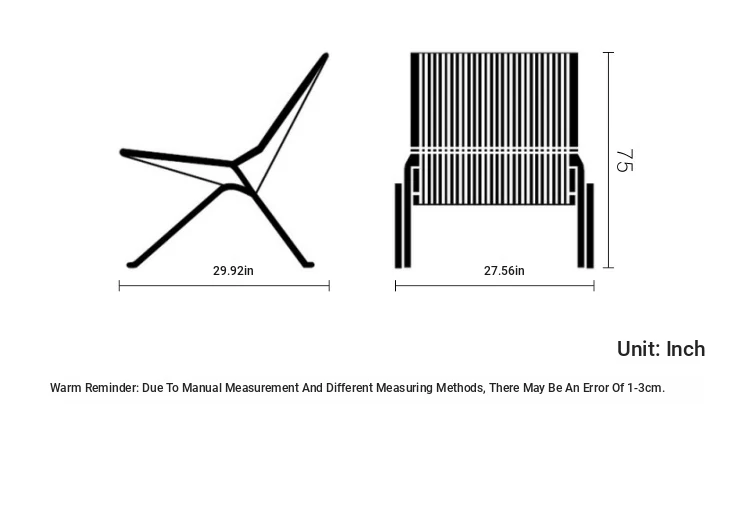 29.92in

27.56in

75

Unit: Inch

Warm Reminder: Due To Manual Measurement And Different Measuring Methods, There May Be An Error Of 1-3cm.