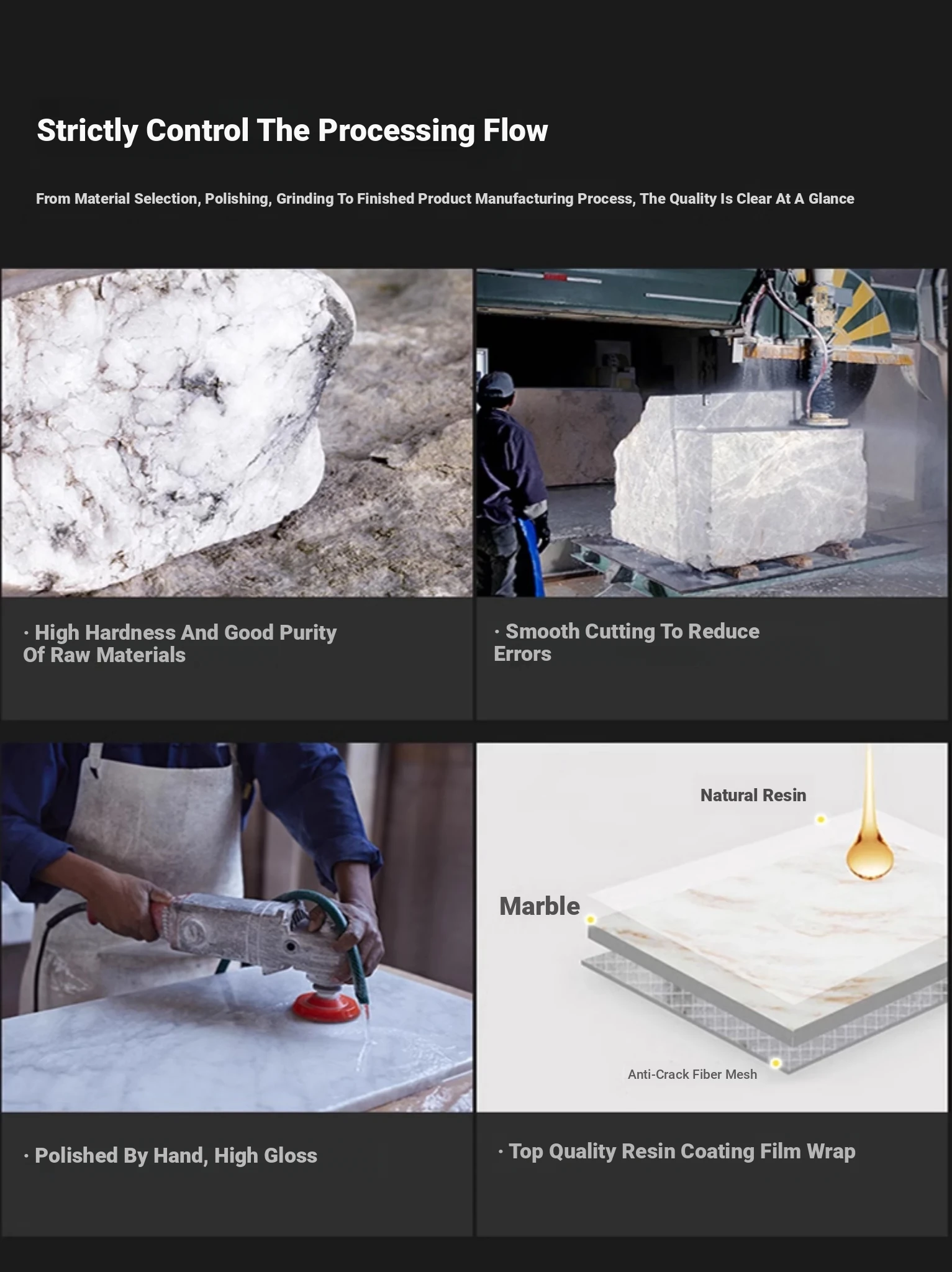 Strictly Control The Processing Flow

From Material Selection, Polishing, Grinding To Finished Product Manufacturing Process, The Quality Is Clear At A Glance

· High Hardness And Good Purity Of Raw Materials

· Smooth Cutting To Reduce Errors

Natural Resin

Marble

Anti-Crack Fiber Mesh

· Polished By Hand, High Gloss

· Top Quality Resin Coating Film Wrap