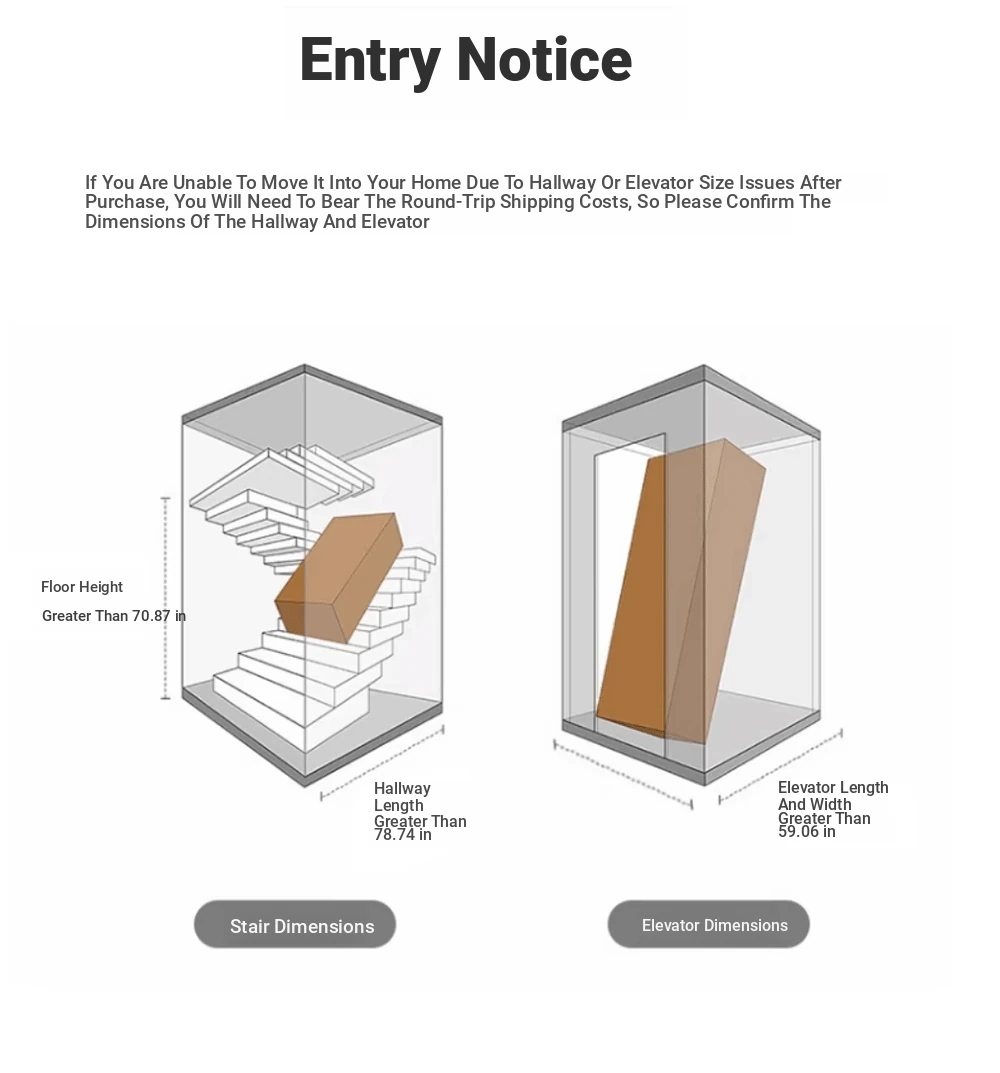 Entry Notice

If You Are Unable To Move It Into Your Home Due To Hallway Or Elevator Size Issues After Purchase, You Will Need To Bear The Round-Trip Shipping Costs, So Please Confirm The Dimensions Of The Hallway And Elevator

Floor Height

Greater Than 70.87 in

Hallway Length Greater Than 78.74 in

Elevator Length And Width Greater Than 59.06 in

Stair Dimensions

Elevator Dimensions