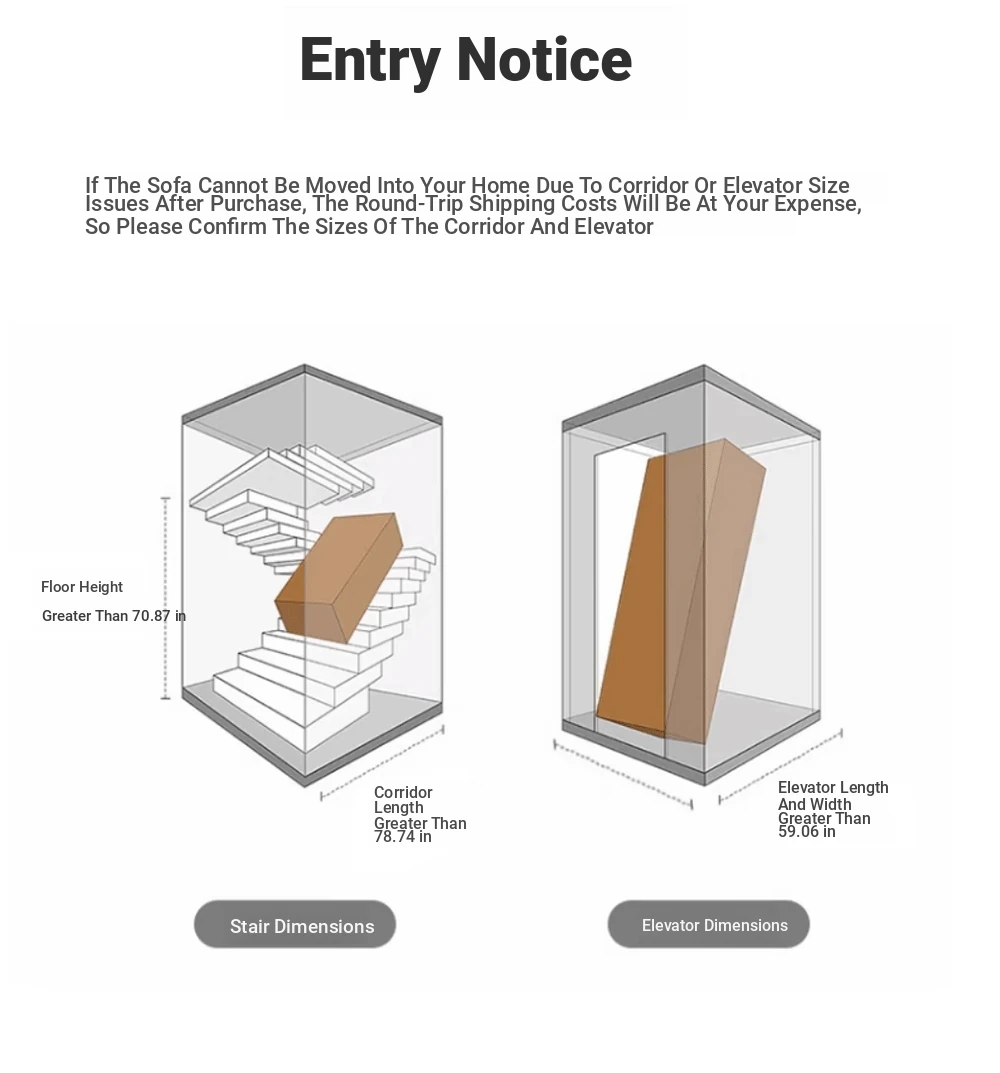 Entry Notice

If The Sofa Cannot Be Moved Into Your Home Due To Corridor Or Elevator Size Issues After Purchase, The Round-Trip Shipping Costs Will Be At Your Expense, So Please Confirm The Sizes Of The Corridor And Elevator

Floor Height

Greater Than 70.87 in

Corridor Length Greater Than 78.74 in

Elevator Length And Width Greater Than 59.06 in

Stair Dimensions

Elevator Dimensions