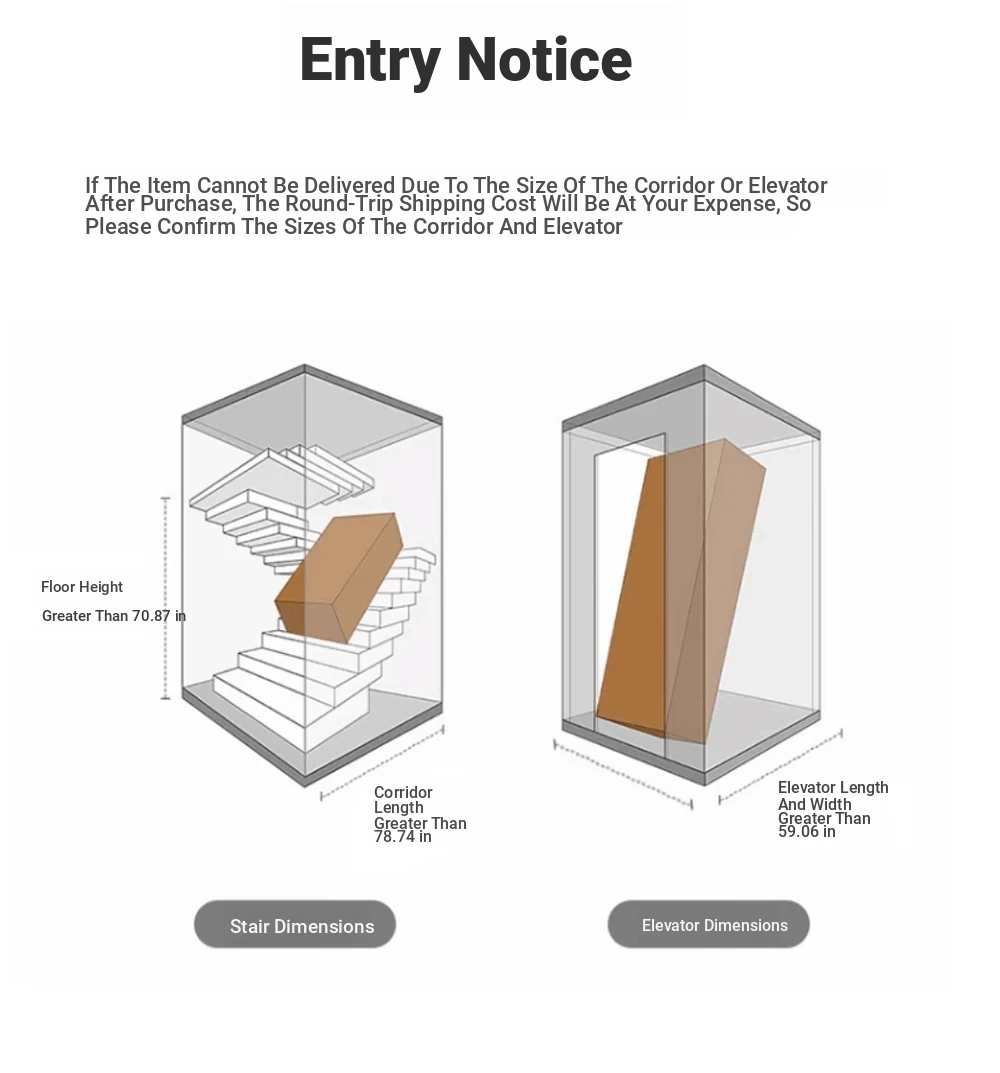 Entry Notice

If The Item Cannot Be Delivered Due To The Size Of The Corridor Or Elevator After Purchase, The Round-Trip Shipping Cost Will Be At Your Expense, So Please Confirm The Sizes Of The Corridor And Elevator

Floor Height

Greater Than 70.87 in

Corridor Length Greater Than 78.74 in

Elevator Length And Width Greater Than 59.06 in

Stair Dimensions

Elevator Dimensions