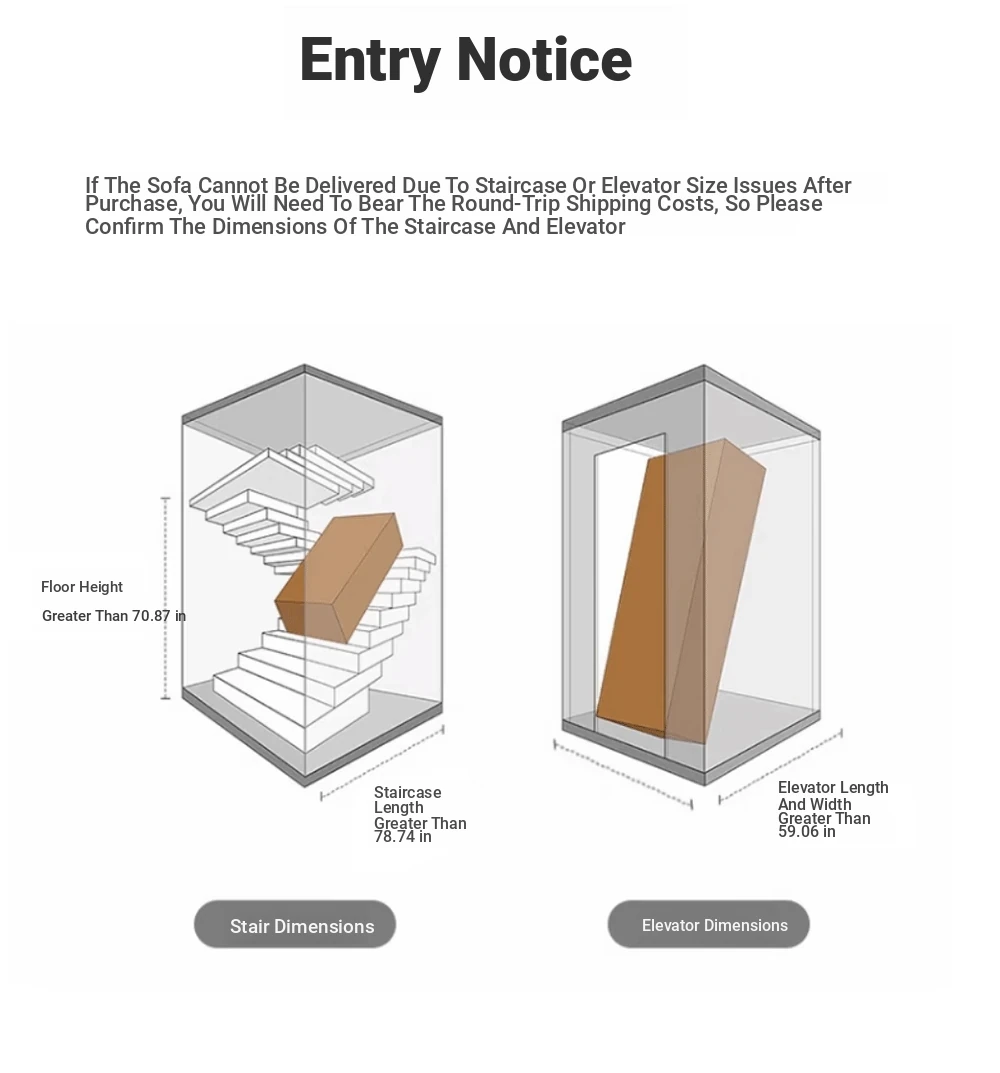 Entry Notice

If The Sofa Cannot Be Delivered Due To Staircase Or Elevator Size Issues After Purchase, You Will Need To Bear The Round-Trip Shipping Costs, So Please Confirm The Dimensions Of The Staircase And Elevator

Floor Height
Greater Than 70.87 in

Staircase Length Greater Than 78.74 in

Elevator Length And Width Greater Than 59.06 in

Stair Dimensions

Elevator Dimensions