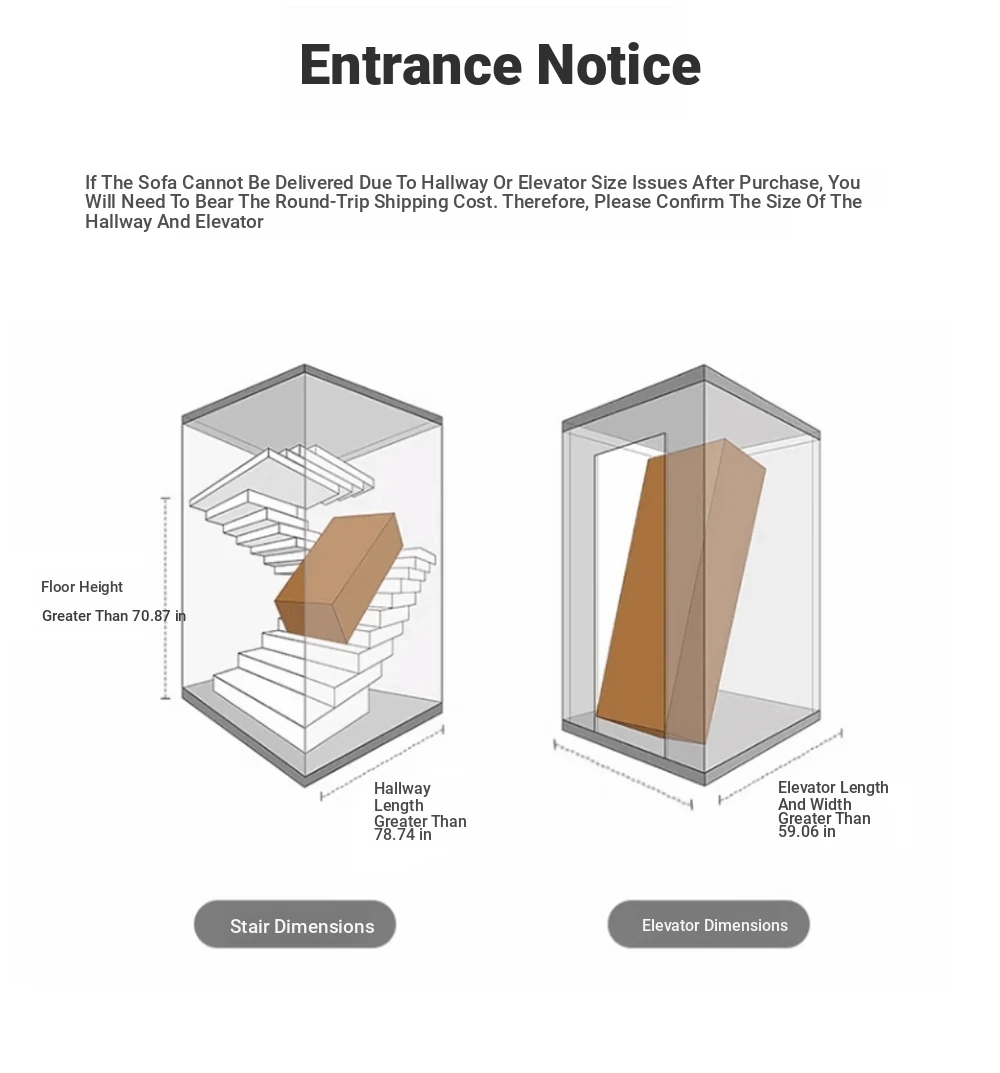 Entrance Notice

If The Sofa Cannot Be Delivered Due To Hallway Or Elevator Size Issues After Purchase, You Will Need To Bear The Round-Trip Shipping Cost. Therefore, Please Confirm The Size Of The Hallway And Elevator

Floor Height

Greater Than 70.87 in

Hallway Length Greater Than 78.74 in

Elevator Length And Width Greater Than 59.06 in

Stair Dimensions

Elevator Dimensions