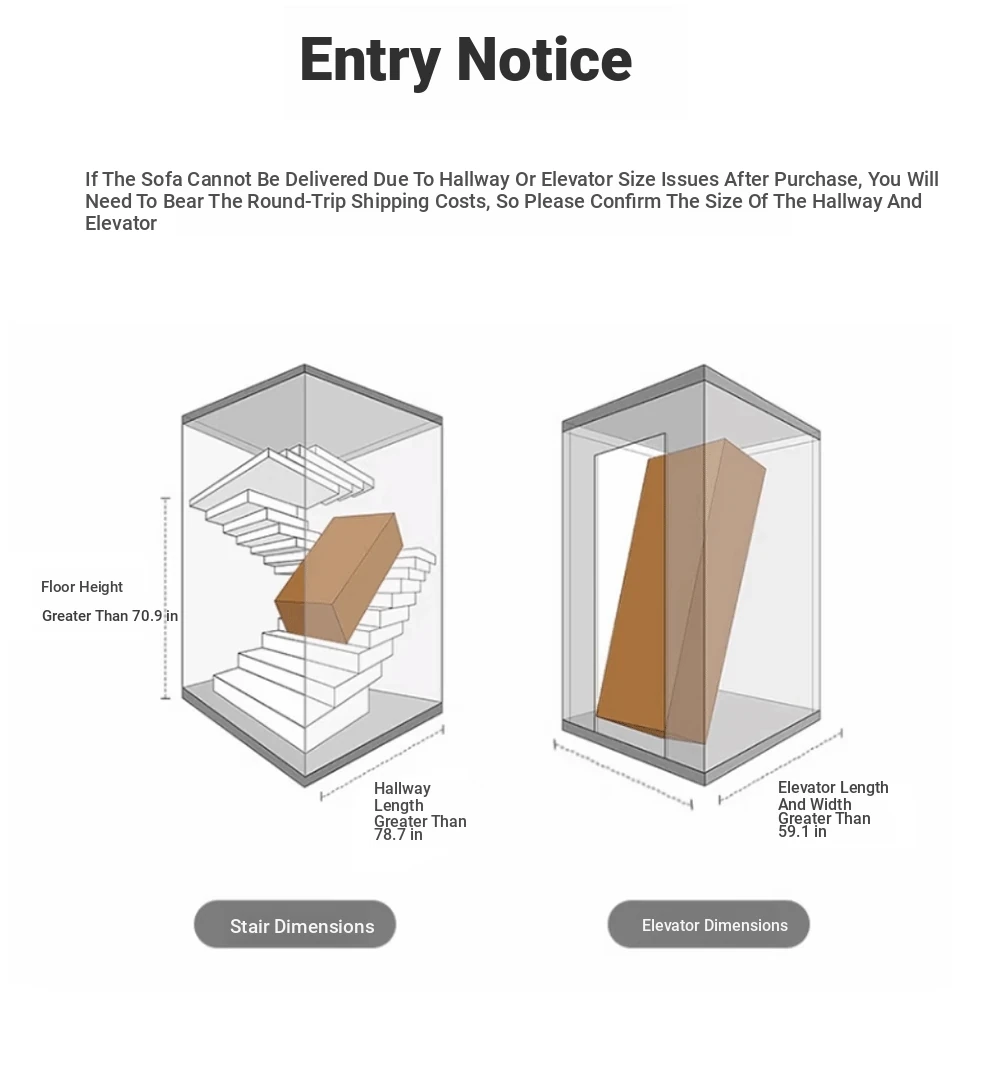 Entry Notice

If The Sofa Cannot Be Delivered Due To Hallway Or Elevator Size Issues After Purchase, You Will Need To Bear The Round-Trip Shipping Costs, So Please Confirm The Size Of The Hallway And Elevator

Floor Height Greater Than 70.9 in

Hallway Length Greater Than 78.7 in

Elevator Length And Width Greater Than 59.1 in

Stair Dimensions

Elevator Dimensions