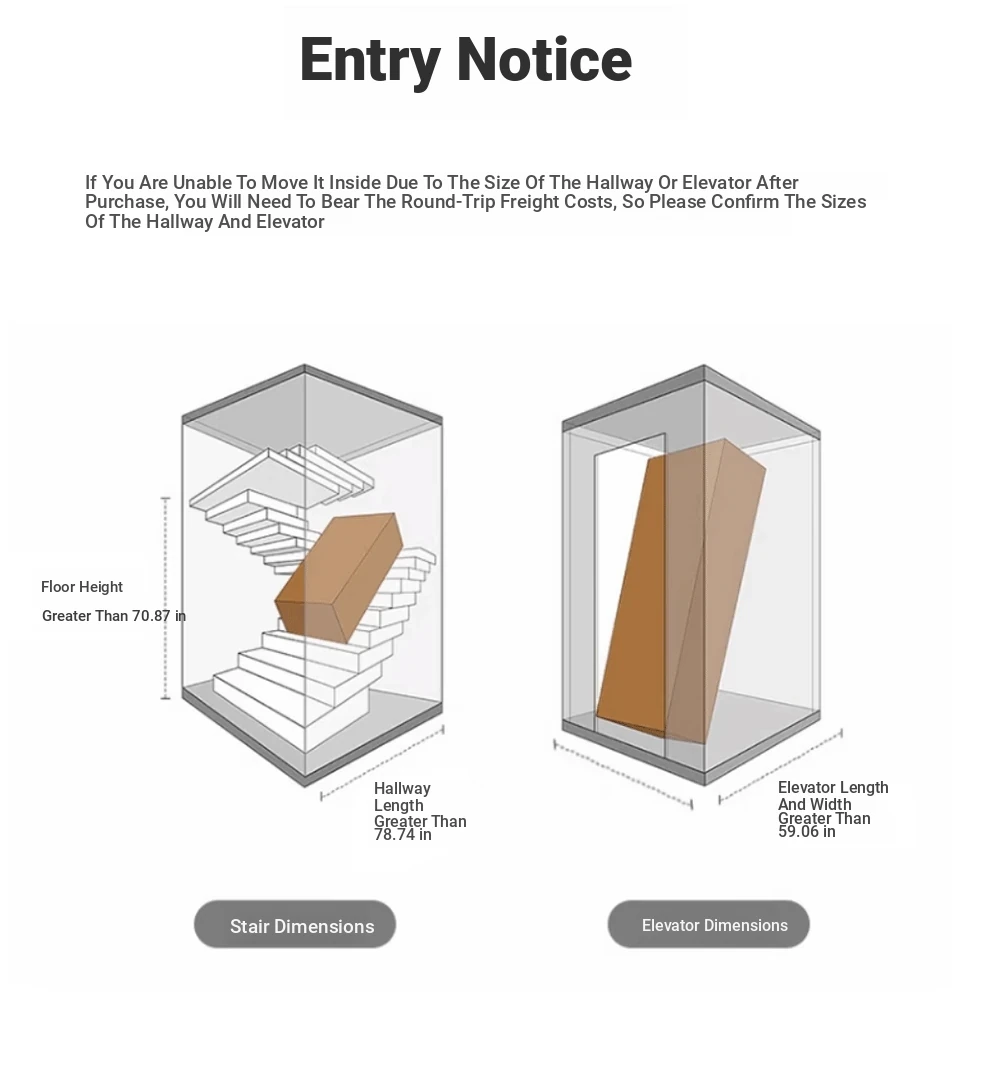 Entry Notice

If You Are Unable To Move It Inside Due To The Size Of The Hallway Or Elevator After Purchase, You Will Need To Bear The Round-Trip Freight Costs, So Please Confirm The Sizes Of The Hallway And Elevator

Floor Height
Greater Than 70.87 in

Hallway Length Greater Than 78.74 in

Elevator Length And Width Greater Than 59.06 in

Stair Dimensions

Elevator Dimensions