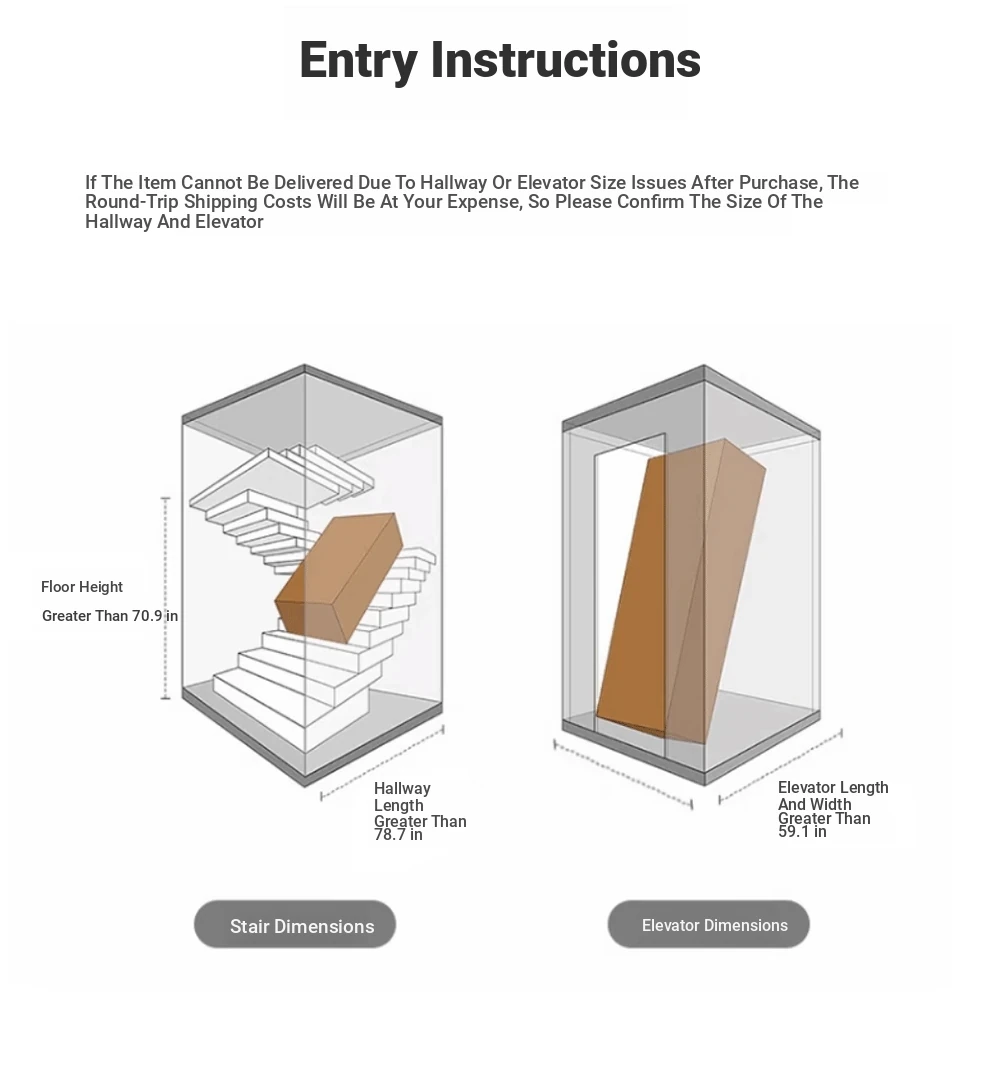 Entry Instructions

If The Item Cannot Be Delivered Due To Hallway Or Elevator Size Issues After Purchase, The Round-Trip Shipping Costs Will Be At Your Expense, So Please Confirm The Size Of The Hallway And Elevator

Floor Height
Greater Than 70.9 in

Hallway Length Greater Than 78.7 in

Elevator Length And Width Greater Than 59.1 in

Stair Dimensions

Elevator Dimensions