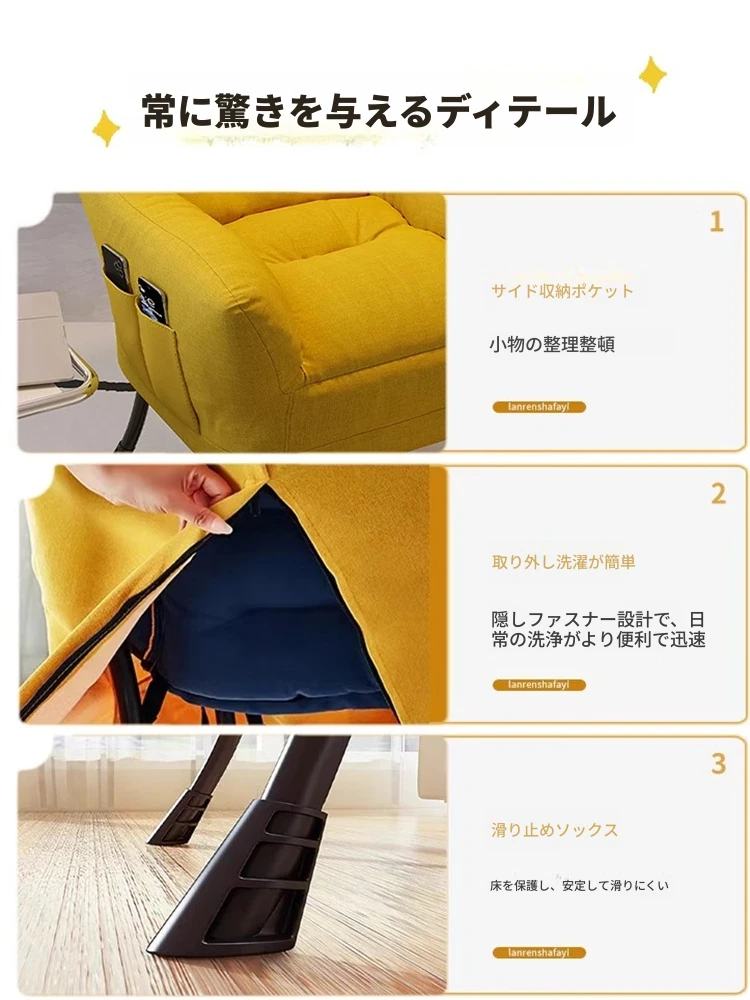 常に驚きを与えるディテール

1

サイド収納ポケット

小物の整理整頓

lanrenshafayi

2

取り外し洗濯が簡単

隠しファスナー設計で、日常の洗浄がより便利で迅速

lanrenshafayi

3

滑り止めソックス

床を保護し、安定して滑りにくい

lanrenshafayi