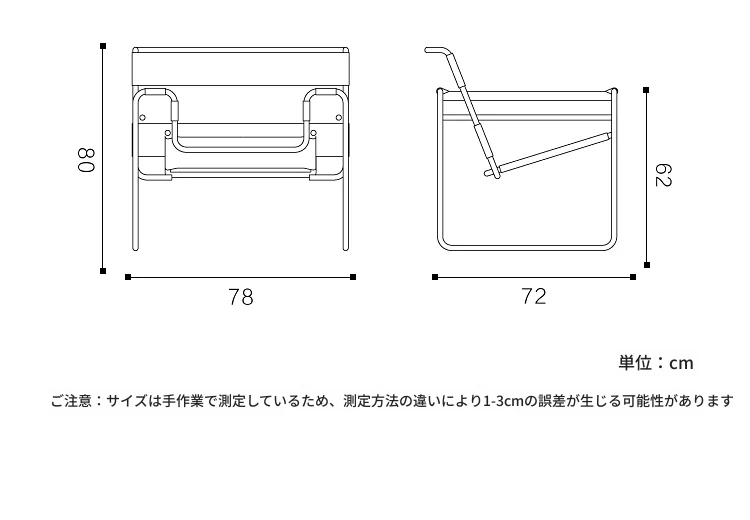 80

78

62

72

単位：cm

ご注意：サイズは手作業で測定しているため、測定方法の違いにより1-3cmの誤差が生じる可能性があります