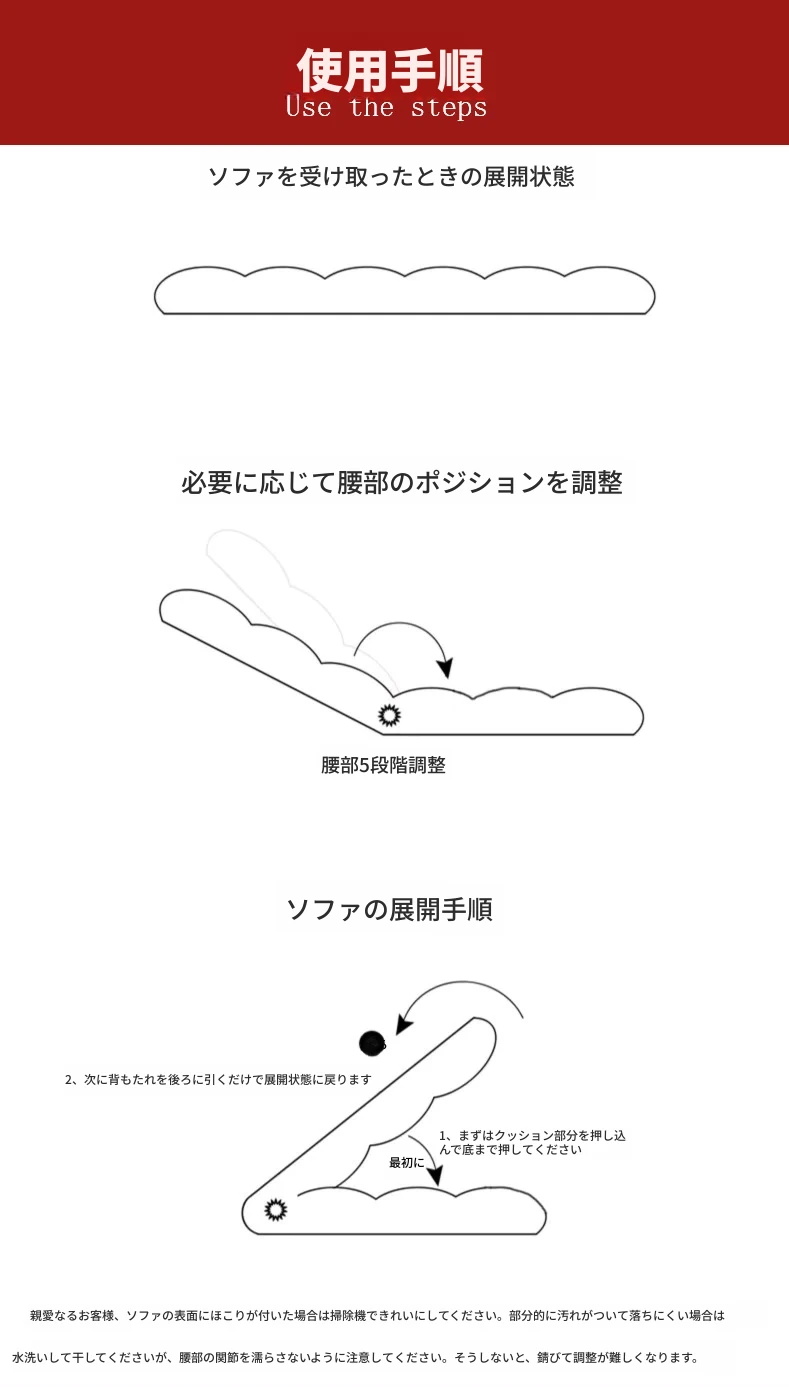 使用手順
Use the steps

ソファを受け取ったときの展開状態

必要に応じて腰部のポジションを調整

腰部5段階調整

ソファの展開手順

2、次に背もたれを後ろに引くだけで展開状態に戻ります

1、まずはクッション部分を押し込んで底まで押してください

最初に

親愛なるお客様、ソファの表面にほこりが付いた場合は掃除機できれいにしてください。部分的に汚れがついて落ちにくい場合は水洗いして干してくださいが、腰部の関節を濡らさないように注意してください。そうしないと、錆びて調整が難しくなります。