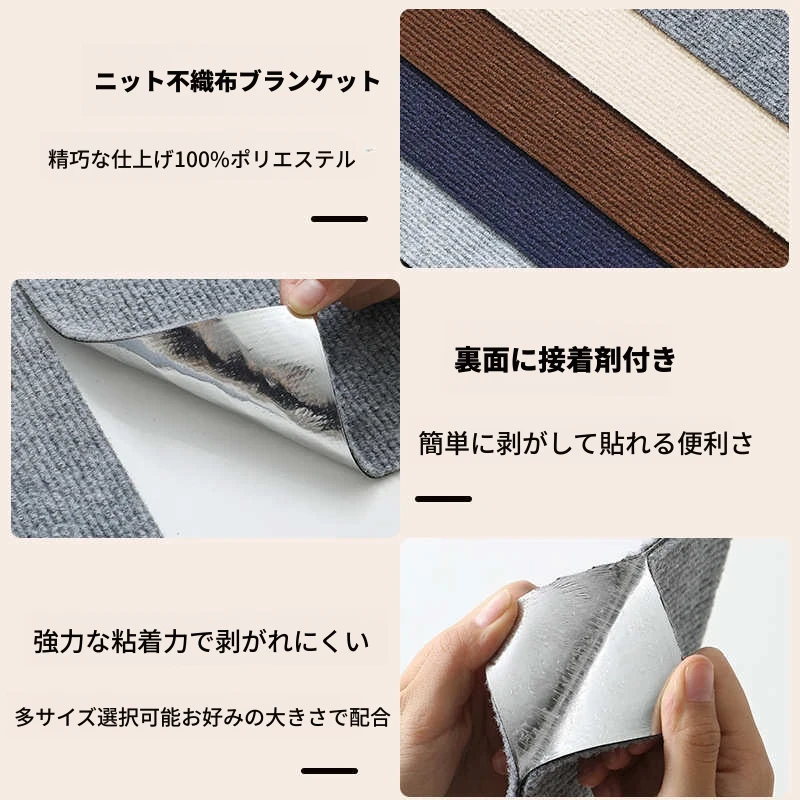 ニット不織布ブランケット

精巧な仕上げ100%ポリエステル

裏面に接着剤付き

簡単に剥がして貼れる便利さ

強力な粘着力で剥がれにくい

多サイズ選択可能お好みの大きさで配合